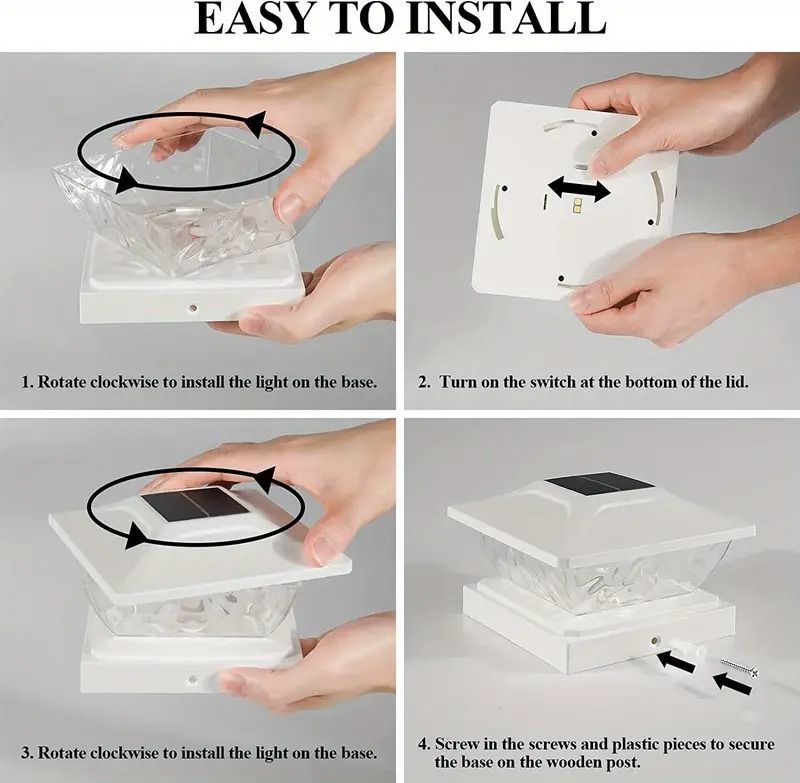 EASY TO INSTALL

1. Rotate clockwise to install the light on the base.

2. Turn on the switch at the bottom of the lid.

3. Rotate clockwise to install the light on the base.

4. Screw in the screws and plastic pieces to secure the base on the wooden post.